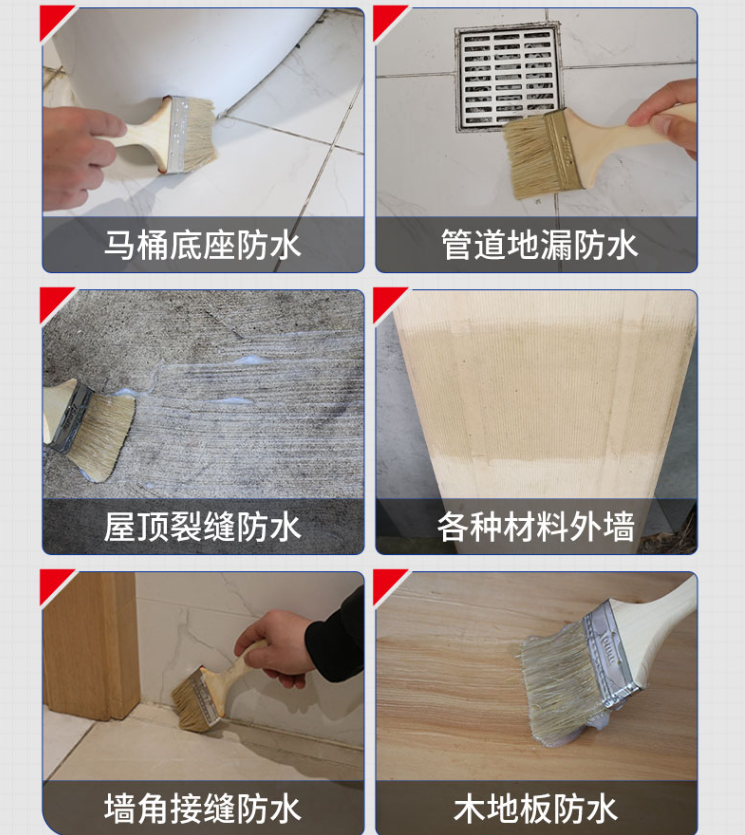 马桶底座防水

管道地漏防水

屋顶裂缝防水

各种材料外墙

墙角接缝防水

木地板防水